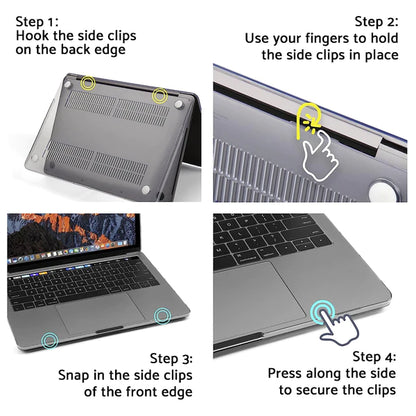 Step 1:
Hook the side clips on the back edge

Step 2:
Use your fingers to hold the side clips in place

Step 3:
Snap in the side clips of the front edge

Step 4:
Press along the side to secure the clips