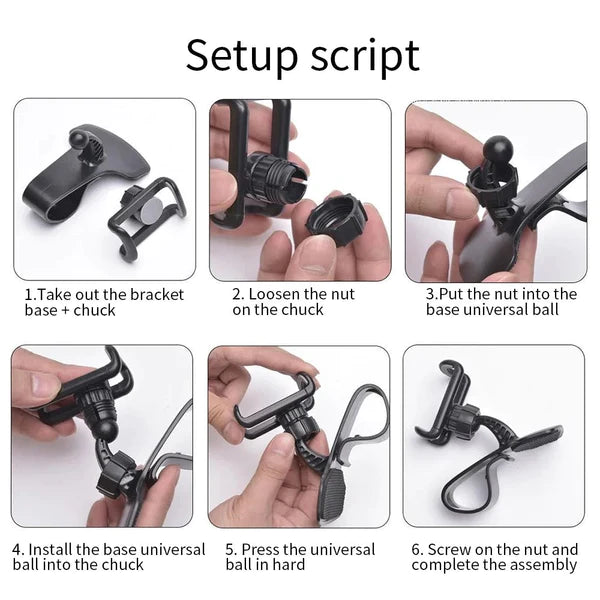 Setup script

1.Take out the bracket base + chuck

2. Loosen the nut on the chuck

3.Put the nut into the base universal ball

4. Install the base universal ball into the chuck

5. Press the universal ball in hard

6. Screw on the nut and complete the assembly